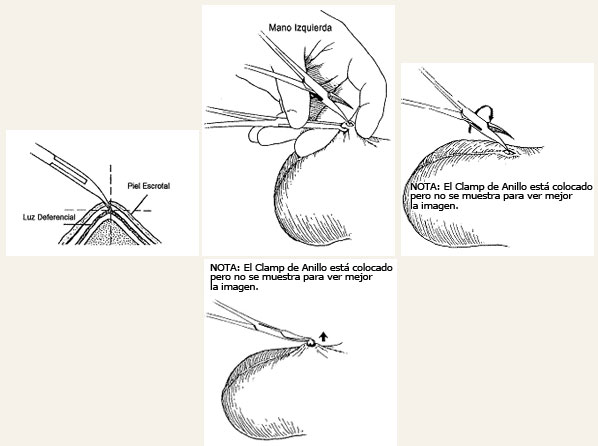 Piel Escrotal

Luz Deferencial

Mano Izquierda

NOTA: El Clamp de Anillo está colocado pero no se muestra para ver mejor la imagen.

NOTA: El Clamp de Anillo está colocado pero no se muestra para ver mejor la imagen.