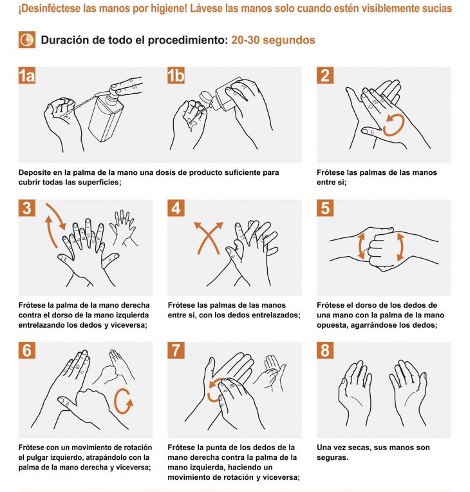 ¡Desinféctese las manos por higiene! Lávese las manos solo cuando estén visiblemente sucias

Duración de todo el procedimiento: 20-30 segundos

1a

1b

Deposite en la palma de la mano una dosis de producto suficiente para cubrir todas las superficies;

2

Frótese las palmas de las manos entre sí;

3

Frótese la palma de la mano derecha contra el dorso de la mano izquierda entrelazando los dedos y viceversa;

4

Frótese las palmas de las manos entre sí, con los dedos entrelazados;

5

Frótese el dorso de los dedos de una mano con la palma de la mano opuesta, agarrándose los dedos;

6

Frótese con un movimiento de rotación el pulgar izquierdo, atrapándolo con la palma de la mano derecha y viceversa;

7

Frótese la punta de los dedos de la mano derecha contra la palma de la mano izquierda, haciendo un movimiento de rotación y viceversa;

8

Una vez secas, sus manos son seguras.